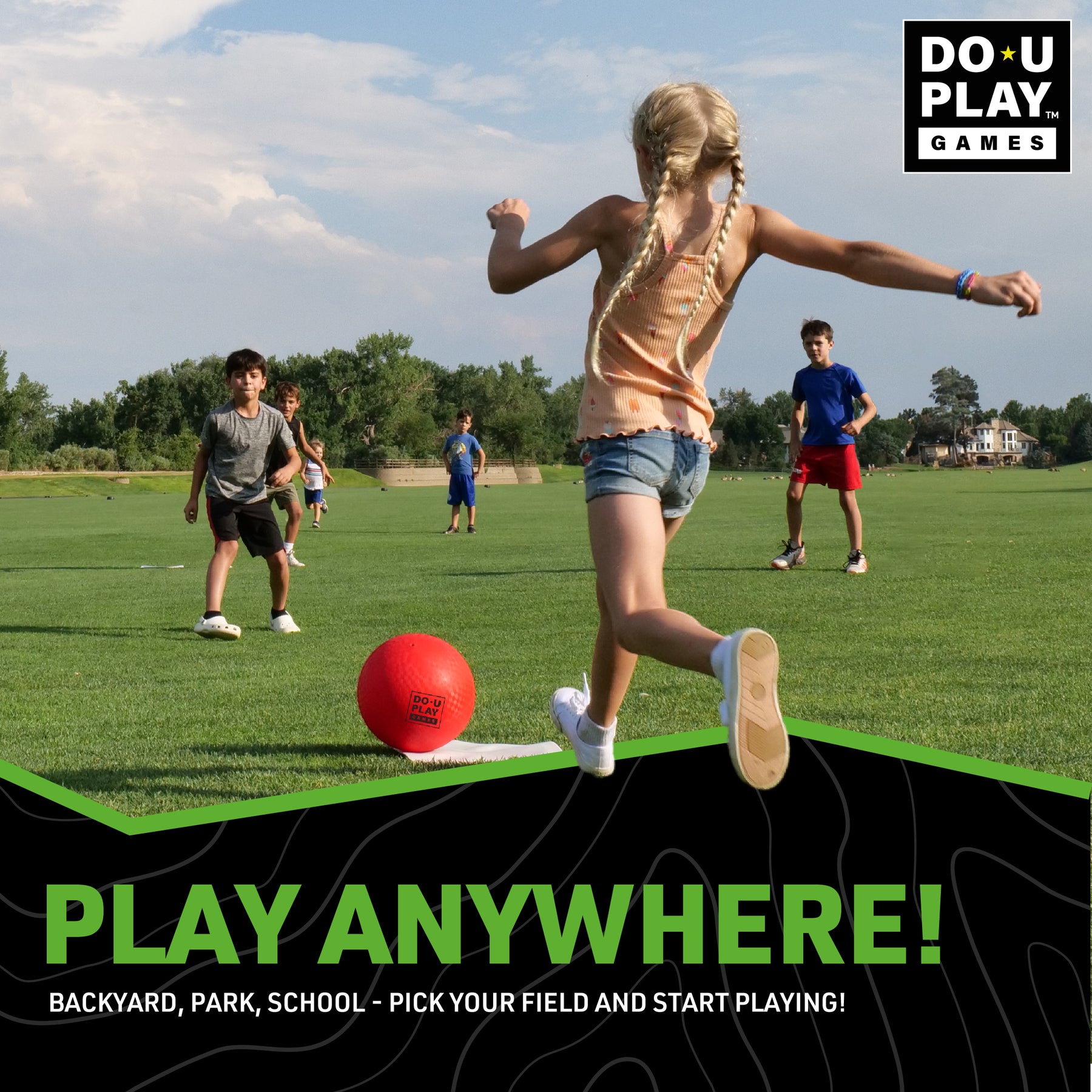 DO★U PLAY™ GAMES

DO·U PLAY GAMES

PLAY ANYWHERE!

BACKYARD, PARK, SCHOOL - PICK YOUR FIELD AND START PLAYING!