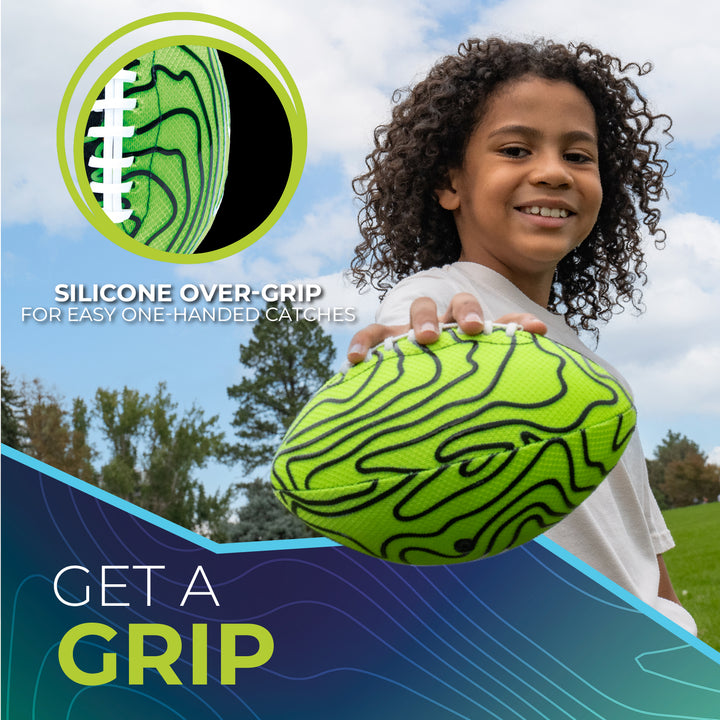 SILICONE OVER-GRIP
FOR EASY ONE-HANDED CATCHES

GET A
GRIP